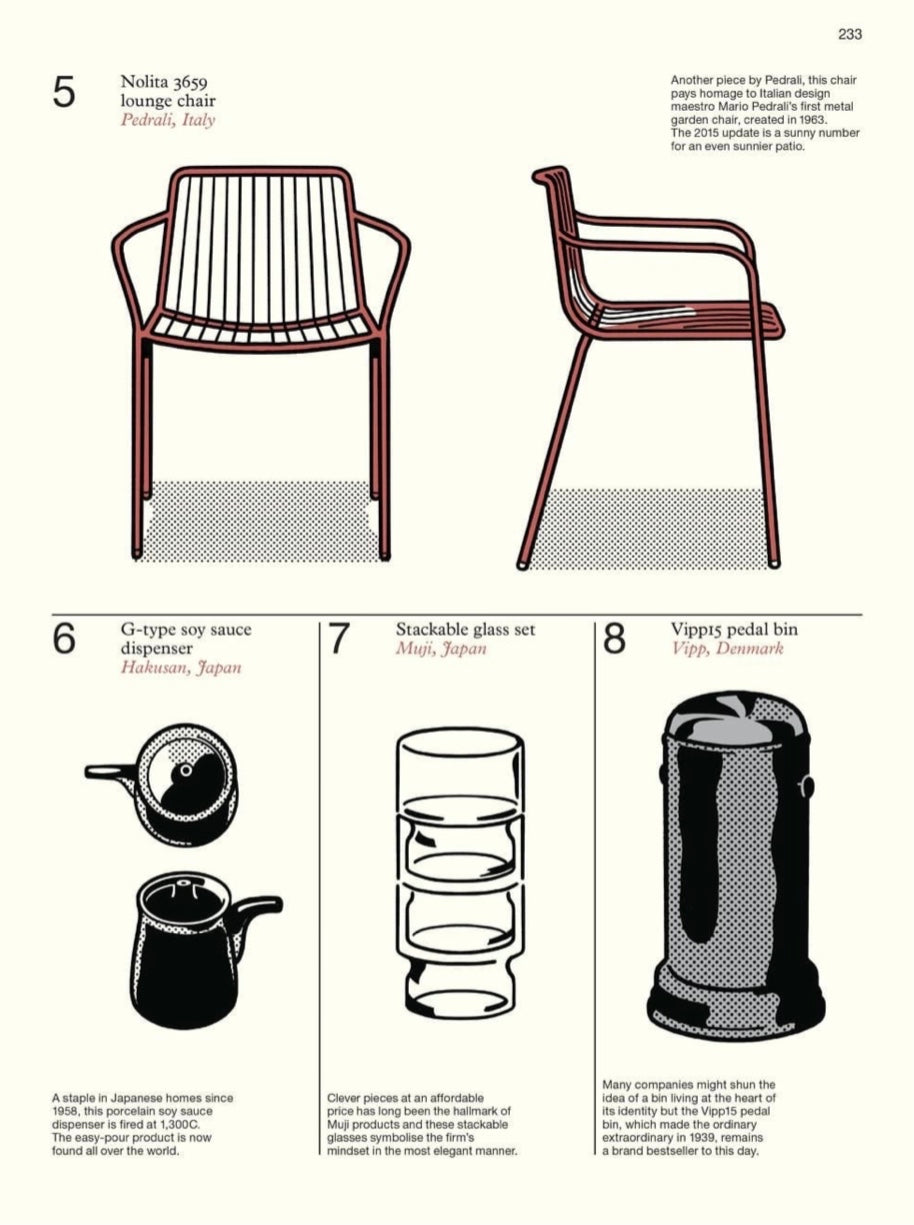 233

5 Nolita 3659 lounge chair
Pedrali, Italy

Another piece by Pedrali, this chair pays homage to Italian design maestro Mario Pedrali's first metal garden chair, created in 1963. The 2015 update is a sunny number for an even sunnier patio.

6 G-type soy sauce dispenser
Hakusan, Japan

A staple in Japanese homes since 1958, this porcelain soy sauce dispenser is fired at 1,300C. The easy-pour product is now found all over the world.

7 Stackable glass set
Muji, Japan

Clever pieces at an affordable price has long been the hallmark of Muji products and these stackable glasses symbolise the firm's mindset in the most elegant manner.

8 Vipp15 pedal bin
Vipp, Denmark

Many companies might shun the idea of a bin living at the heart of its identity but the Vipp15 pedal bin, which made the ordinary extraordinary in 1939, remains a brand bestseller to this day.